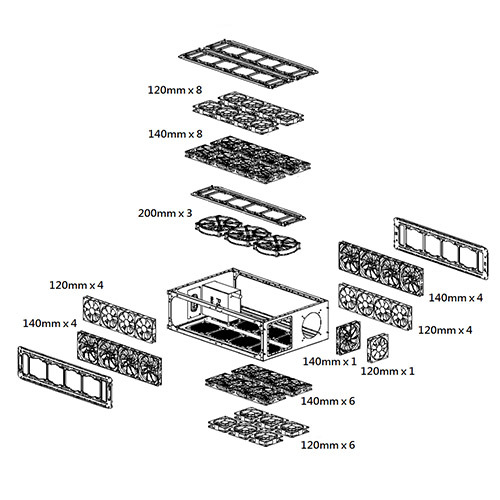 120mm x 8

140mm x 8

200mm x 3

120mm x 4

140mm x 4

140mm x 4

120mm x 4

140mm x 1

120mm x 1

140mm x 6

120mm x 6