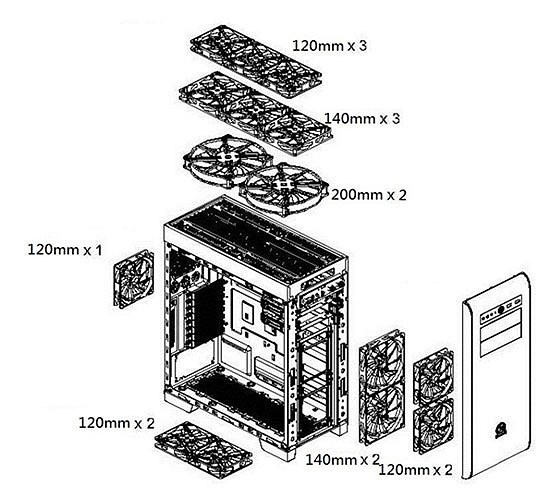 120mm x 3

140mm x 3

200mm x 2

120mm x 1

120mm x 2

140mm x 2

120mm x 2