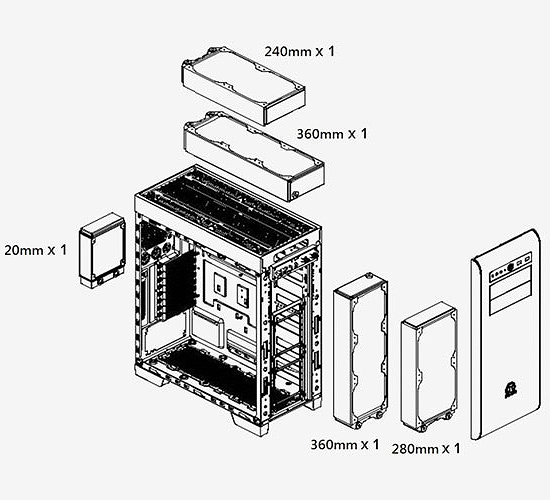 240mm x 1

360mm x 1

20mm x 1

360mm x 1

280mm x 1