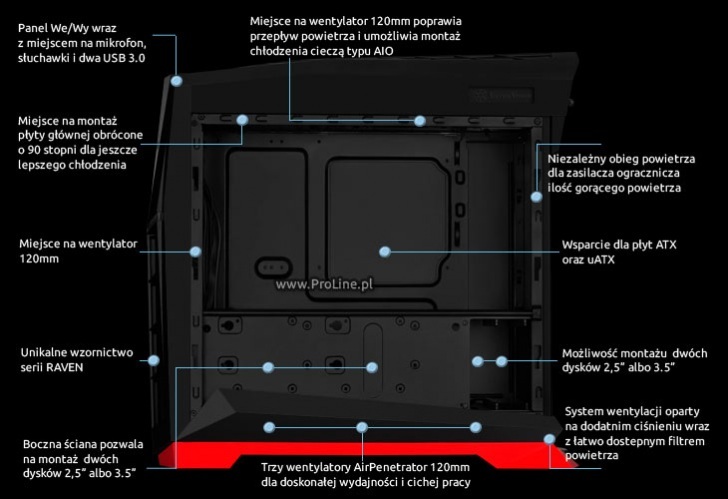 Panel We/Wy wraz z miejscem na mikrofon, słuchawki i dwa USB 3.0

Miejsce na wentylator 120mm poprawia przepływ powietrza i umożliwia montaż chłodzenia cieczą typu AIO

Miejsce na montaż płyty głównej obrócone o 90 stopni dla jeszcze lepszego chłodzenia

Niezależny obieg powietrza dla zasilacza ogracznicza ilość gorącego powietrza

Miejsce na wentylator 120mm

Wsparcie dla płyt ATX oraz uATX

www.ProLine.pl

Unikalne wzornictwo serii RAVEN

Możliwość montażu dwóch dysków 2,5" albo 3.5"

System wentylacji oparty na dodatnim ciśnieniu wraz z łatwo dostępnym filtrem powietrza

Boczna ściana pozwala na montaż dwóch dysków 2,5" albo 3.5"

Trzy wentylatory AirPenetrator 120mm dla doskonałej wydajności i cichej pracy