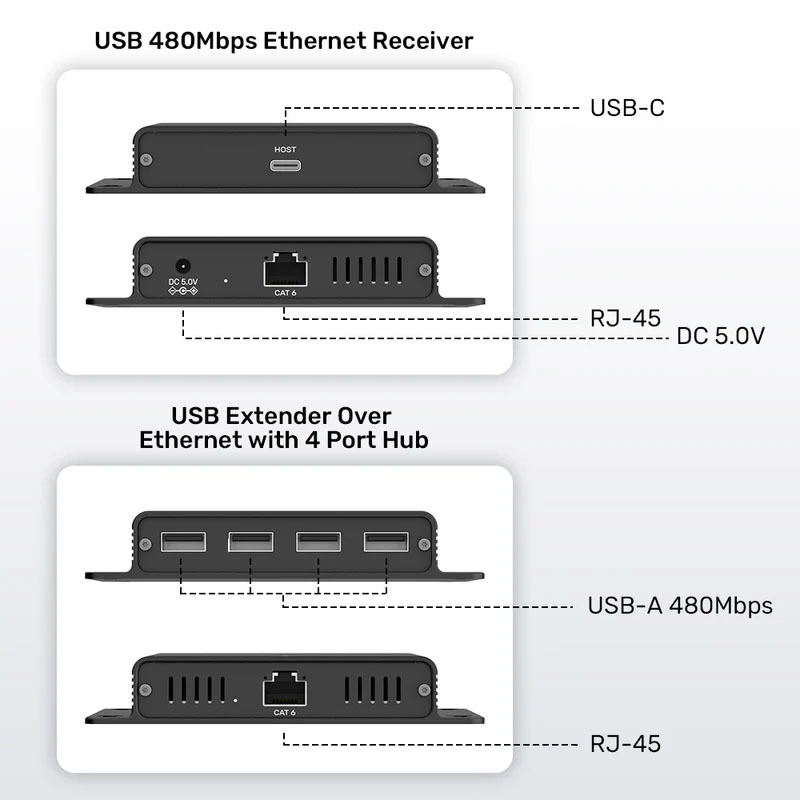 USB 480Mbps Ethernet Receiver

HOST

USB-C

DC 5.0V

CAT 6

RJ-45

DC 5.0V

USB Extender Over Ethernet with 4 Port Hub

USB-A 480Mbps

CAT 6

RJ-45