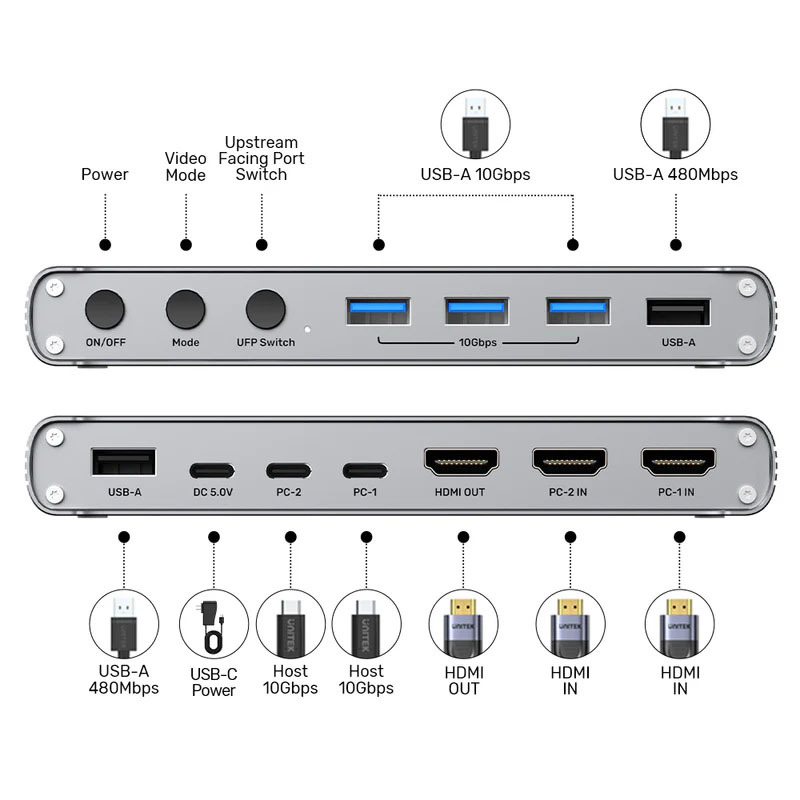 Power

Video Mode

Upstream Facing Port Switch

USB-A 10Gbps

USB-A 480Mbps

ON/OFF

Mode

UFP Switch

10Gbps

USB-A

USB-A

DC 5.0V

PC-2

PC-1

HDMI OUT

PC-2 IN

PC-1 IN

USB-A 480Mbps

USB-C Power

UNITEK
Host 10Gbps

UNITEK
Host 10Gbps

UNITEK
HDMI OUT

UNITEK
HDMI IN

UNITEK
HDMI IN