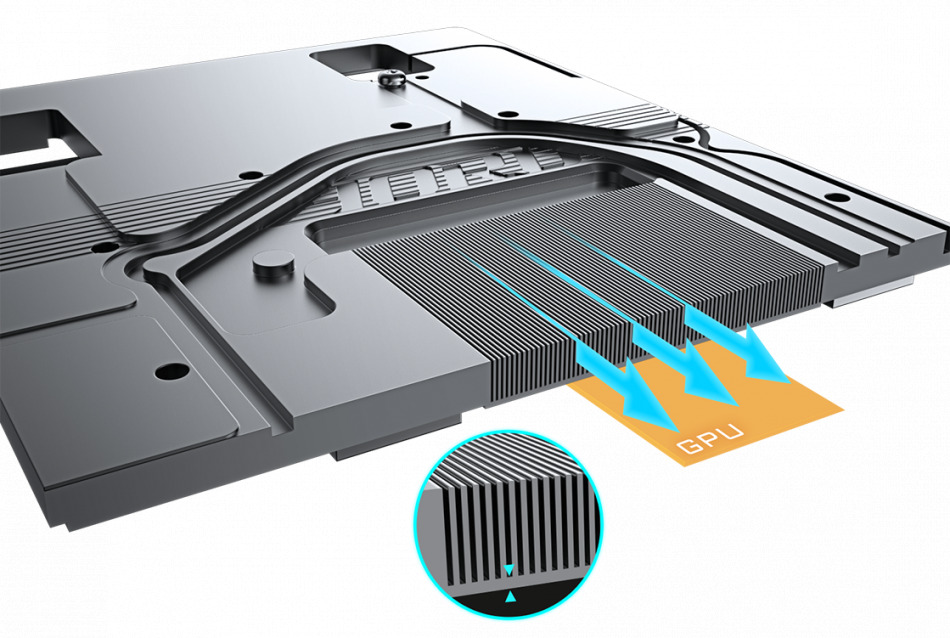 GPU