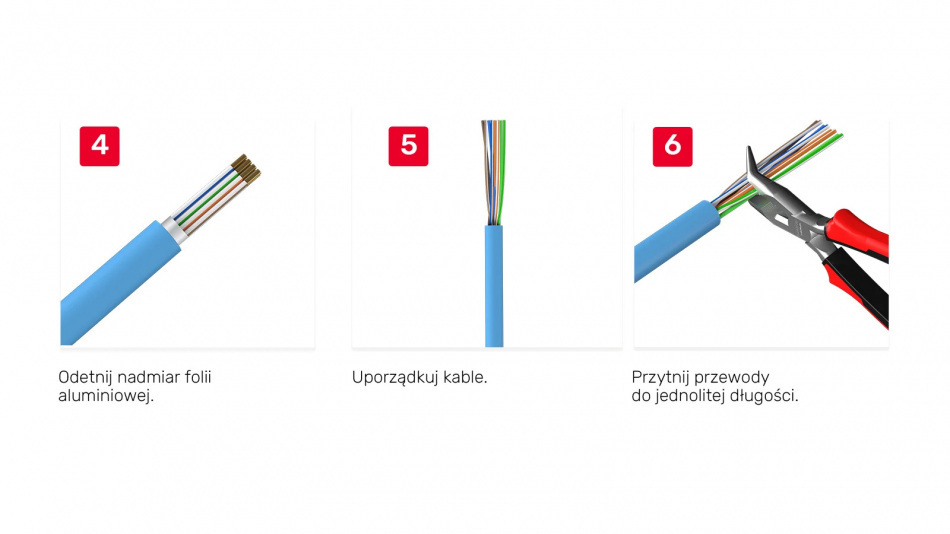 4

Odetnij nadmiar folii aluminiowej.

5

Uporządkuj kable.

6

Przytnij przewody do jednolitej długości.