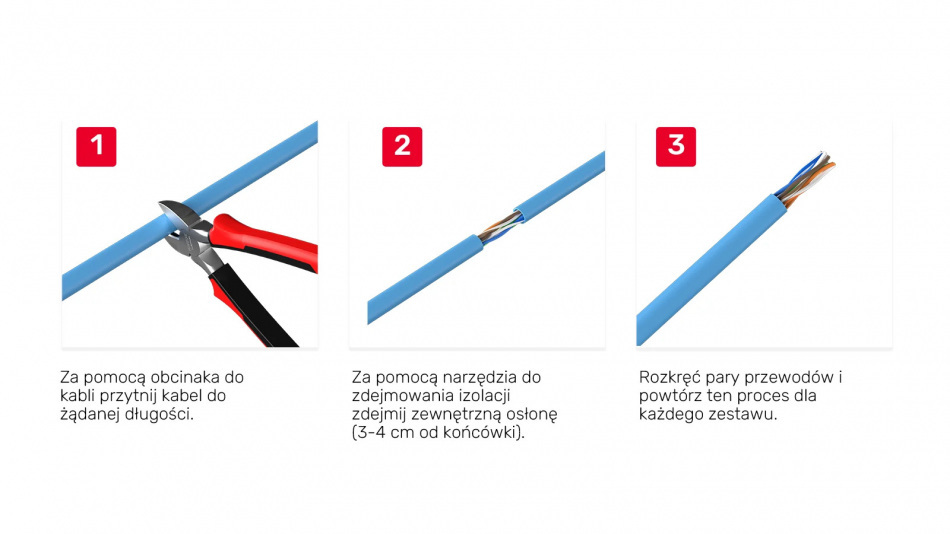 1

Za pomocą obcinaka do kabli przytnij kabel do żądanej długości.

2

Za pomocą narzędzia do zdejmowania izolacji zdejmij zewnętrzną osłonę (3-4 cm od końcówki).

3

Rozkręć pary przewodów i powtórz ten proces dla każdego zestawu.