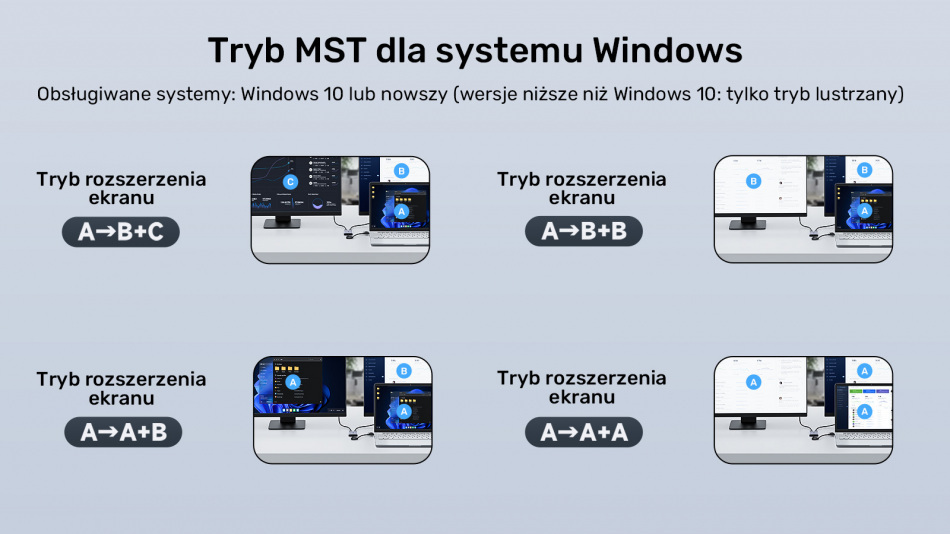 Tryb MST dla systemu Windows

Obsługiwane systemy: Windows 10 lub nowszy (wersje niższe niż Windows 10: tylko tryb lustrzany)

Tryb rozszerzenia ekranu

A→B+C

C

B

A

Tryb rozszerzenia ekranu

A→B+B

B

B

A

Tryb rozszerzenia ekranu

A→A+B

A

B

A

Tryb rozszerzenia ekranu

A→A+A

A

A

A