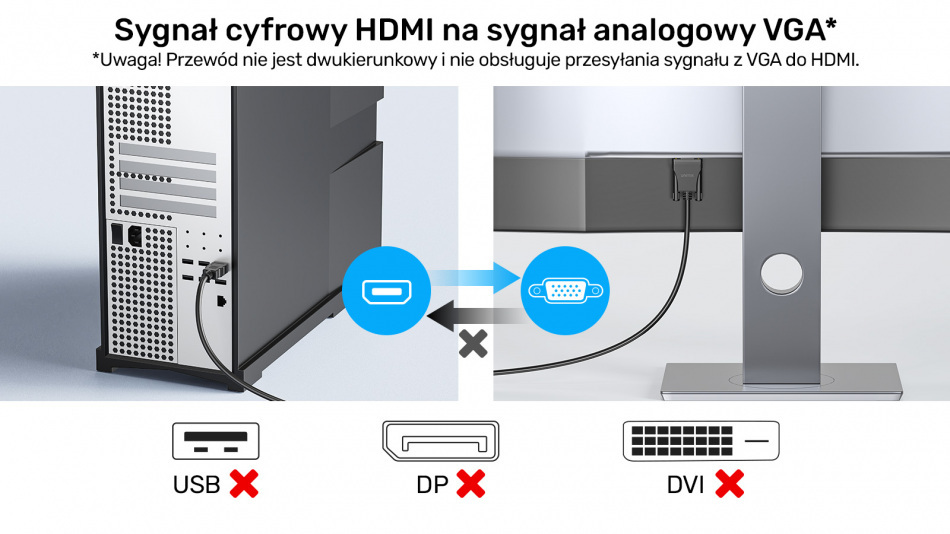 Sygnał cyfrowy HDMI na sygnał analogowy VGA*
*Uwaga! Przewód nie jest dwukierunkowy i nie obsługuje przesyłania sygnału z VGA do HDMI.

USB

DP

DVI