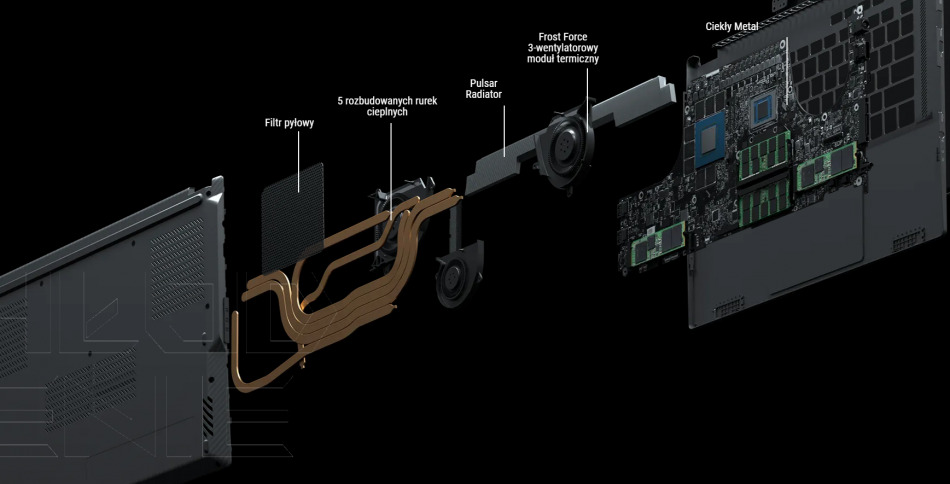 Filtr pyłowy

5 rozbudowanych rurek cieplnych

Pulsar Radiator

Frost Force 3-wentylatorowy moduł termiczny

Ciekły Metal