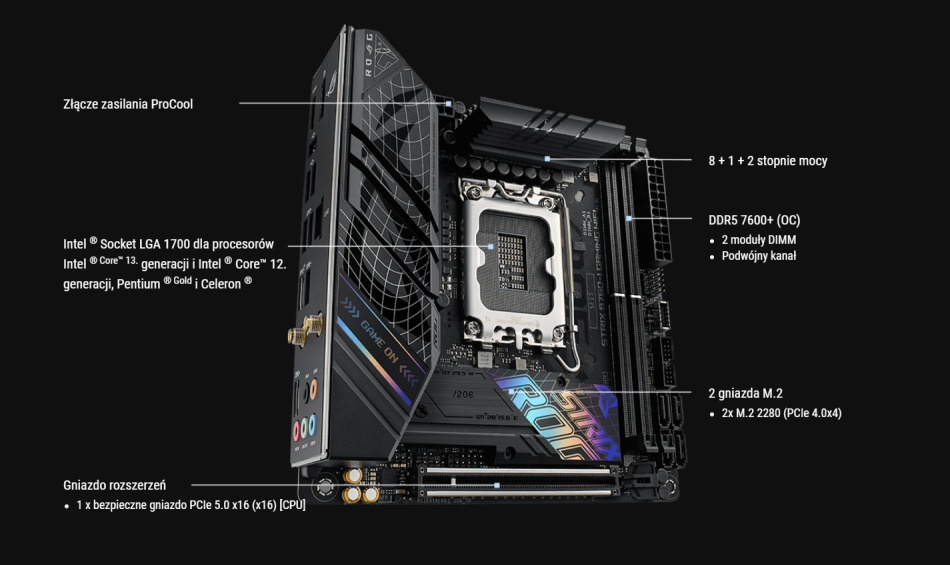 Złącze zasilania ProCool

Intel ® Socket LGA 1700 dla procesorów Intel ® Core™ 13. generacji i Intel ® Core™ 12. generacji, Pentium ® Gold i Celeron ®

Gniazdo rozszerzeń
• 1 x bezpieczne gniazdo PCIe 5.0 x16 (x16) [CPU]

8 + 1 + 2 stopnie mocy

DDR5 7600+ (OC)
• 2 moduły DIMM
• Podwójny kanał

2 gniazda M.2
• 2x M.2 2280 (PCIe 4.0x4)

GAME ON

STRIX

ROG

STRIX B760-I GAMING WIFI