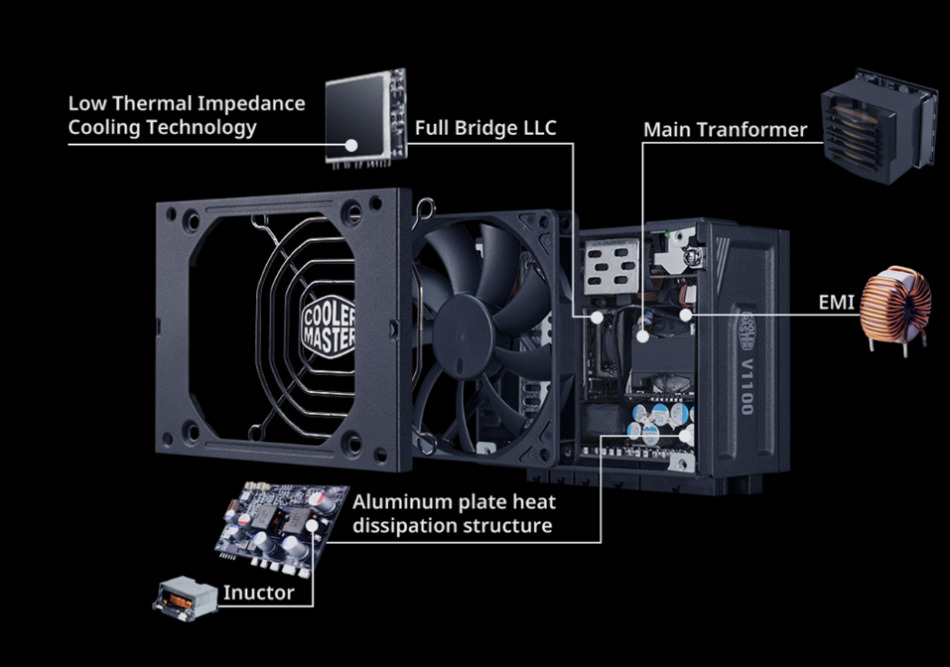 Low Thermal Impedance Cooling Technology

Full Bridge LLC

Main Tranformer

COOLER MASTER

EMI

V1100

Aluminum plate heat dissipation structure

Inuctor