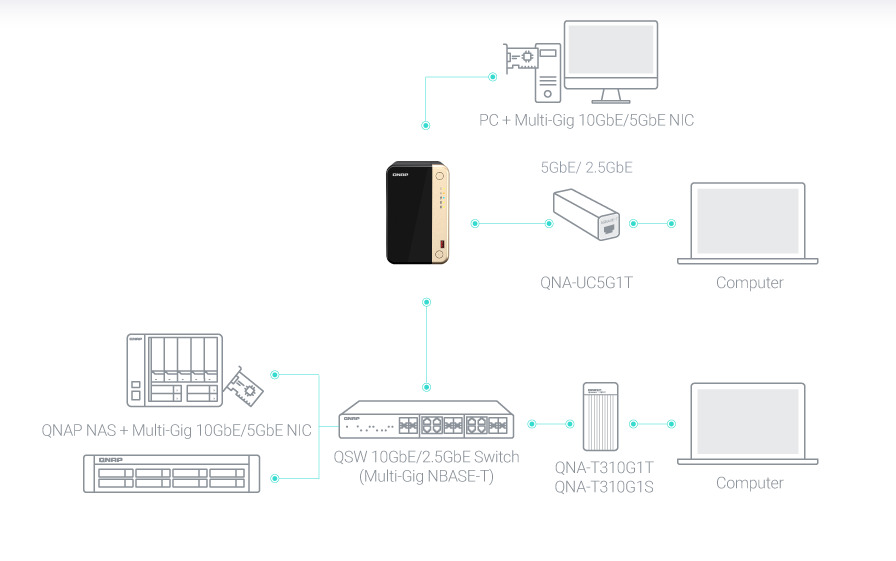 PC + Multi-Gig 10GbE/5GbE NIC

QNAP

5GbE/ 2.5GbE

QNA-UC5G1T

Computer

QNAP

QNAP NAS + Multi-Gig 10GbE/5GbE NIC

QNAP

QNAP

QSW 10GbE/2.5GbE Switch (Multi-Gig NBASE-T)

QNA-T310G1T
QNA-T310G1S

Computer