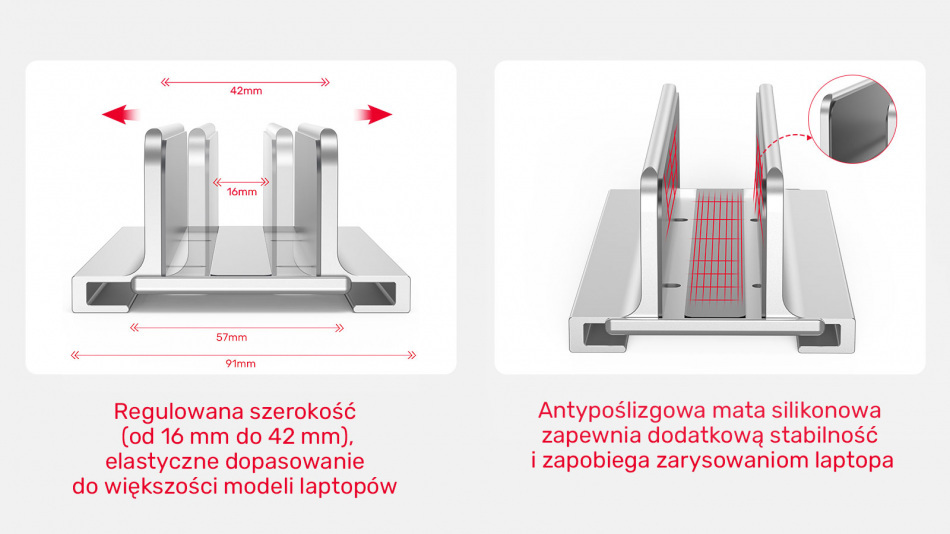 42mm

16mm

57mm

91mm

Regulowana szerokość (od 16 mm do 42 mm), elastyczne dopasowanie do większości modeli laptopów

Antypoślizgowa mata silikonowa zapewnia dodatkową stabilność i zapobiega zarysowaniom laptopa