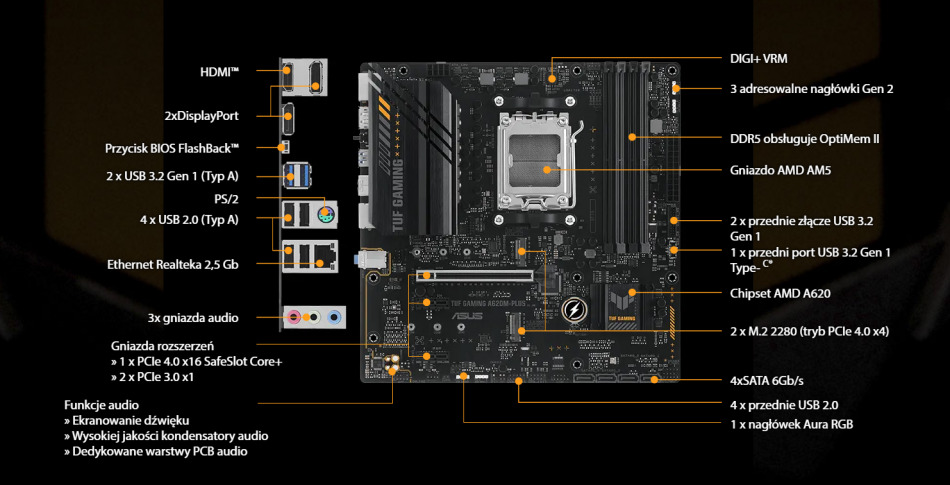 HDMI™

2xDisplayPort

Przycisk BIOS FlashBack™

2 x USB 3.2 Gen 1 (Typ A)

PS/2

4 x USB 2.0 (Typ A)

Ethernet Realteka 2,5 Gb

3x gniazda audio

Gniazda rozszerzeń
» 1 x PCIe 4.0 x16 SafeSlot Core+
» 2 x PCIe 3.0 x1

Funkcje audio
» Ekranowanie dźwięku
» Wysokiej jakości kondensatory audio
» Dedykowane warstwy PCB audio

TUF GAMING

TUF GAMING A620M-PLUS

ASUS

TUF GAMING

DIGI+ VRM

3 adresowalne nagłówki Gen 2

DDR5 obsługuje OptiMem II

Gniazdo AMD AM5

2 x przednie złącze USB 3.2 Gen 1

1 x przedni port USB 3.2 Gen 1 Type- C®

Chipset AMD A620

2 x M.2 2280 (tryb PCIe 4.0 x4)

4xSATA 6Gb/s

4 x przednie USB 2.0

1 x nagłówek Aura RGB