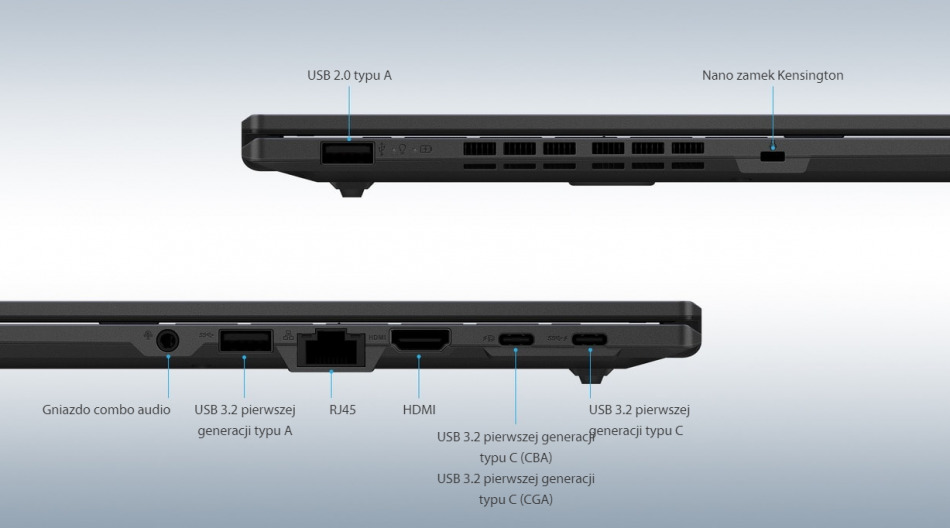 USB 2.0 typu A

Nano zamek Kensington

Gniazdo combo audio

USB 3.2 pierwszej generacji typu A

RJ45

HDMI

USB 3.2 pierwszej generacji typu C (CBA)
USB 3.2 pierwszej generacji typu C (CGA)

USB 3.2 pierwszej generacji typu C