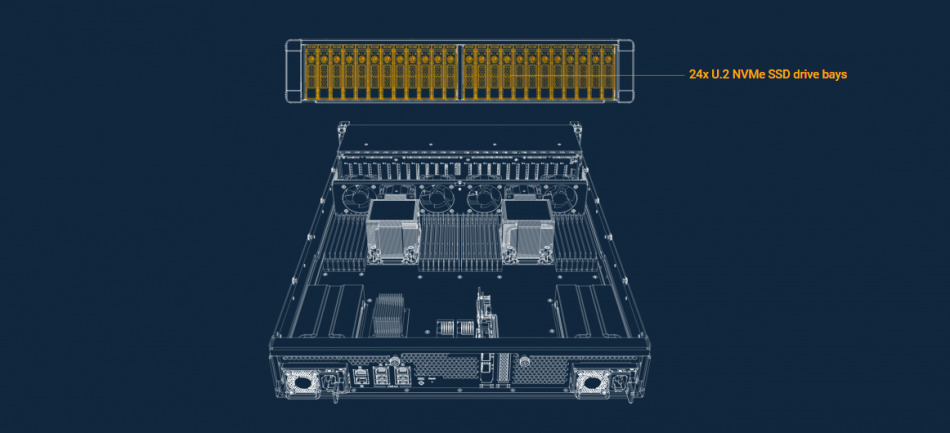 24x U.2 NVMe SSD drive bays