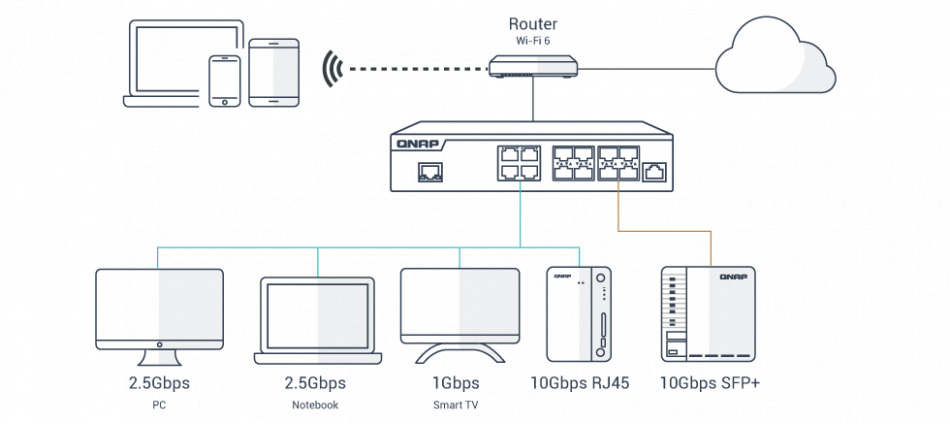 Router
Wi-Fi 6

QNAP

QNAP

QNAP

2.5Gbps
PC

2.5Gbps
Notebook

1Gbps
Smart TV

10Gbps RJ45

10Gbps SFP+