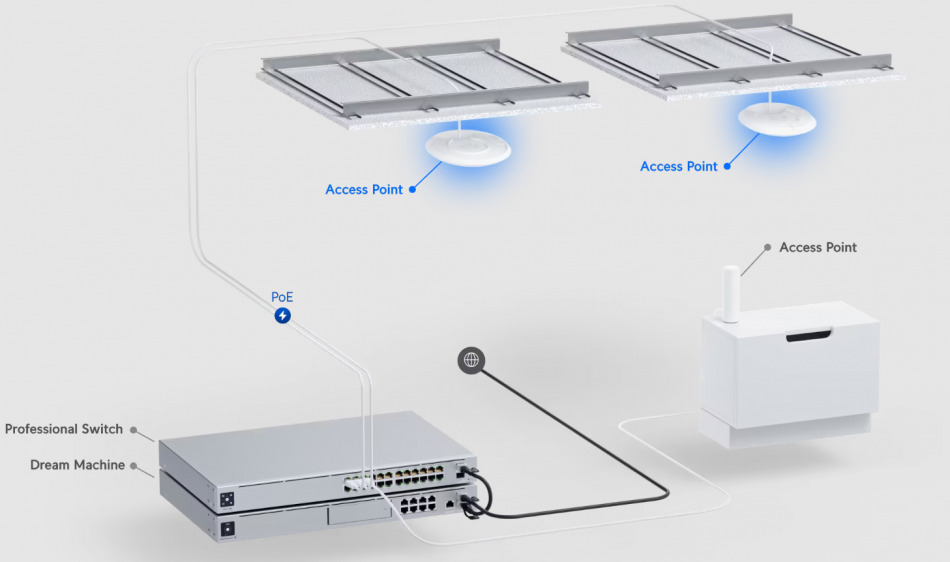 Access Point

Access Point

Access Point

PoE

Professional Switch

Dream Machine