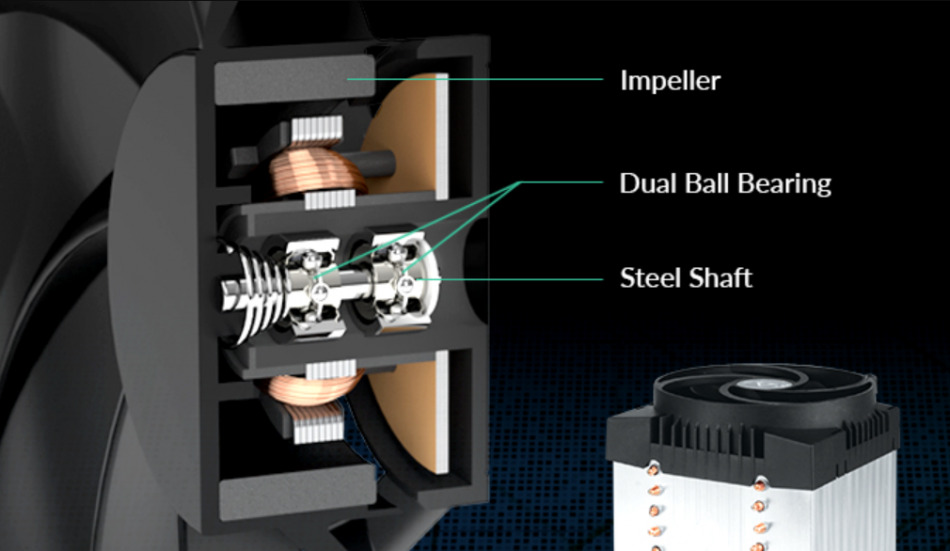 Impeller

Dual Ball Bearing

Steel Shaft