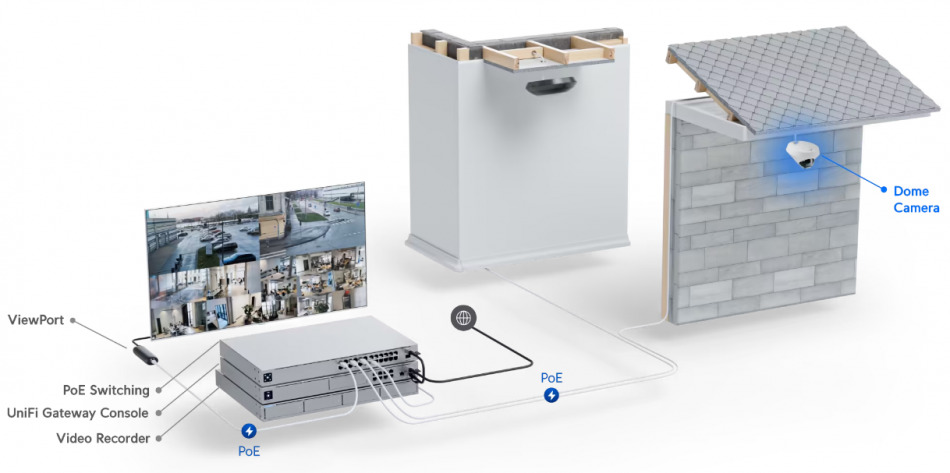 Dome Camera

ViewPort

PoE Switching

UniFi Gateway Console

Video Recorder

PoE

PoE