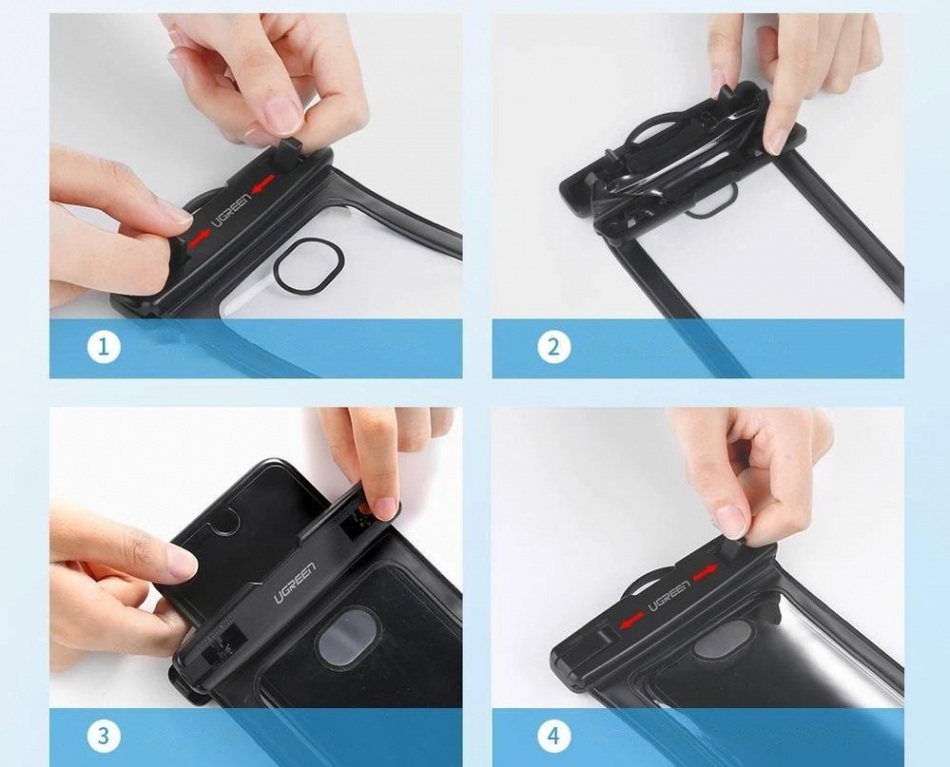 UGREEN
1
2
UGREEN
3
UGREEN
4