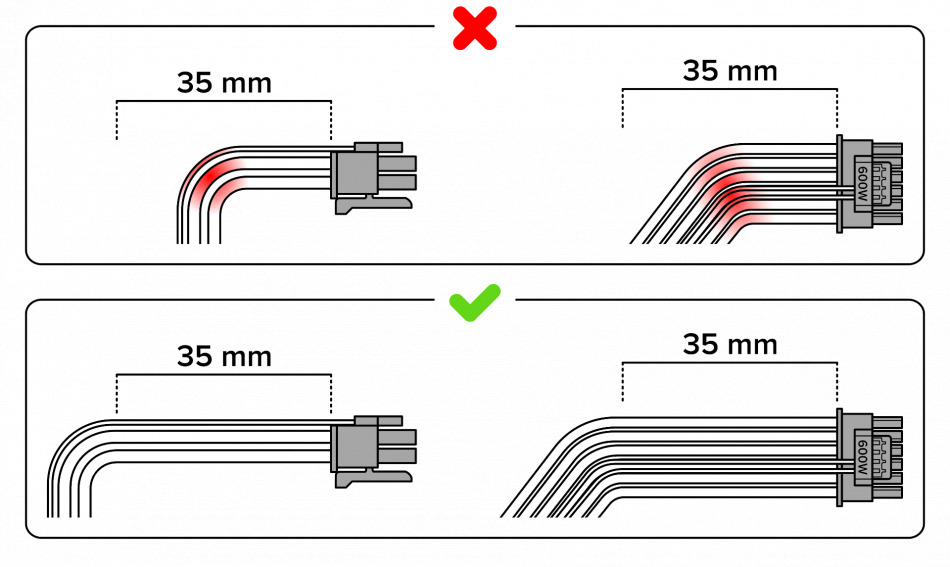 35 mm

35 mm

600W

35 mm

35 mm

600W