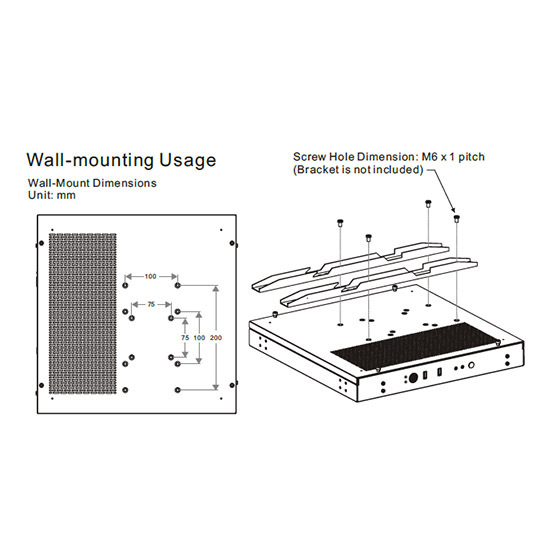 Wall-mounting Usage

Wall-Mount Dimensions
Unit: mm

100

75

75 100 200

Screw Hole Dimension: M6 x 1 pitch
(Bracket is not included)