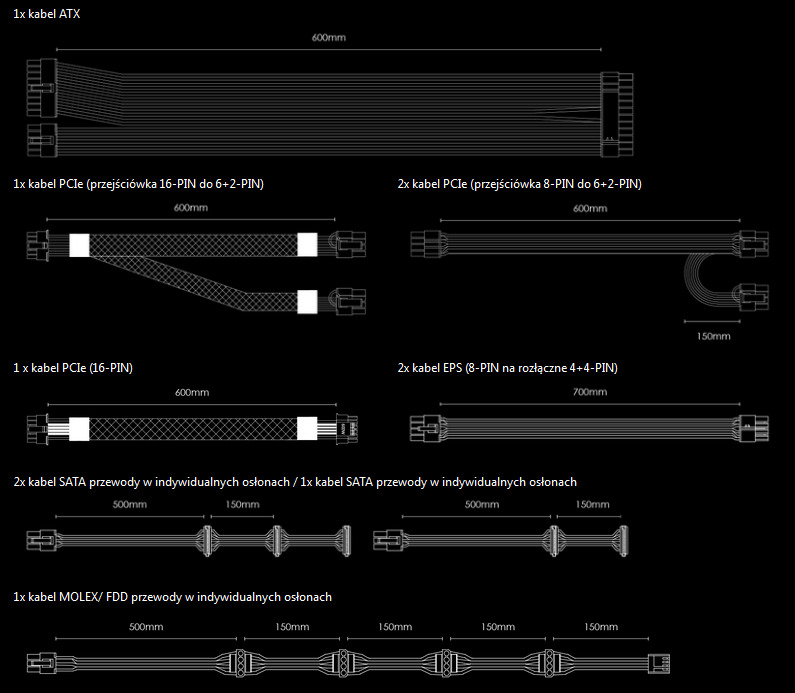 1x kabel ATX

600mm

1x kabel PCIe (przejściówka 16-PIN do 6+2-PIN)

600mm

2x kabel PCIe (przejściówka 8-PIN do 6+2-PIN)

600mm

150mm

1 x kabel PCIe (16-PIN)

600mm

2x kabel EPS (8-PIN na rozłączne 4+4-PIN)

700mm

2x kabel SATA przewody w indywidualnych osłonach / 1x kabel SATA przewody w indywidualnych osłonach

500mm

150mm

500mm

150mm

1x kabel MOLEX/ FDD przewody w indywidualnych osłonach

500mm

150mm

150mm

150mm

150mm