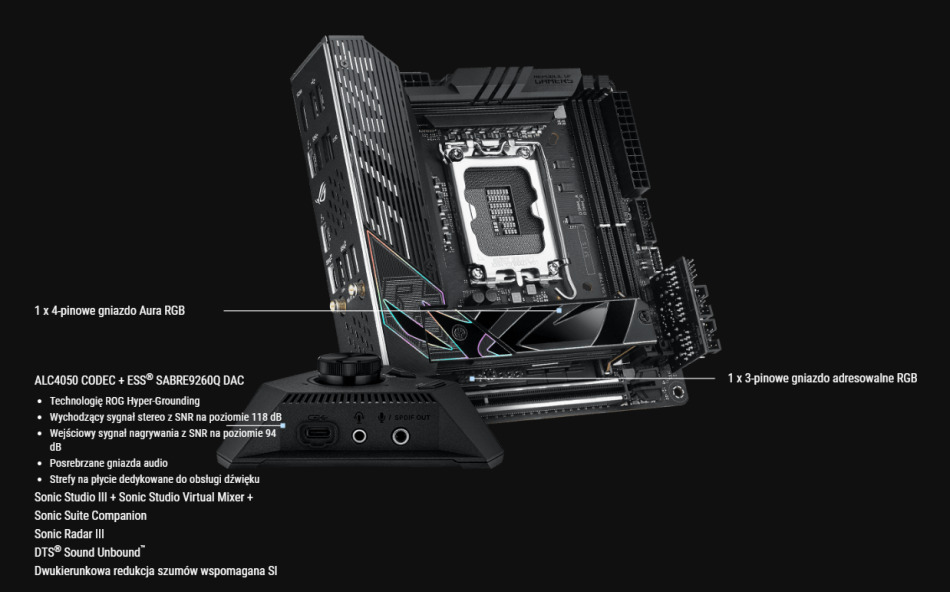 1 x 4-pinowe gniazdo Aura RGB

1 x 3-pinowe gniazdo adresowalne RGB

ALC4050 CODEC + ESS® SABRE9260Q DAC

- Technologię ROG Hyper-Grounding
- Wychodzący sygnał stereo z SNR na poziomie 118 dB
- Wejściowy sygnał nagrywania z SNR na poziomie 94 dB
- Posrebrzane gniazda audio
- Strefy na płycie dedykowane do obsługi dźwięku

Sonic Studio III + Sonic Studio Virtual Mixer +
Sonic Suite Companion
Sonic Radar III
DTS® Sound Unbound™
Dwukierunkowa redukcja szumów wspomagana SI

REPUBLIC OF GAMERS

S/PDIF OUT