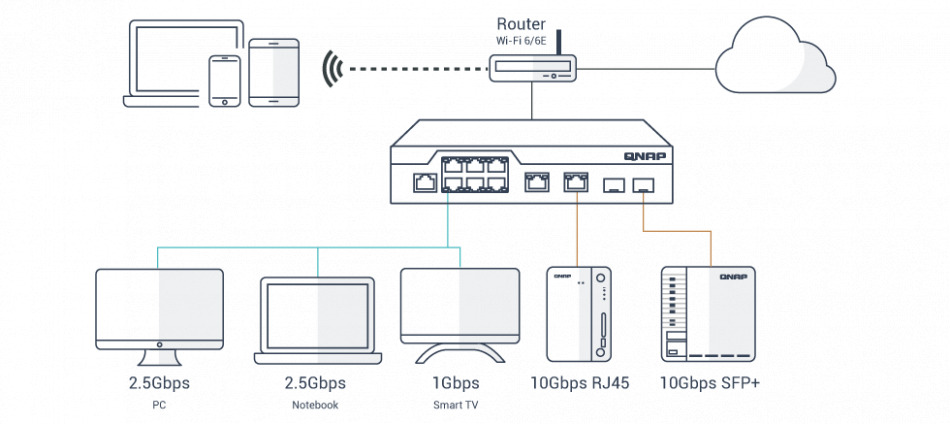 Router
Wi-Fi 6/6E

QNAP

QNAP

QNAP

2.5Gbps
PC

2.5Gbps
Notebook

1Gbps
Smart TV

10Gbps RJ45

10Gbps SFP+