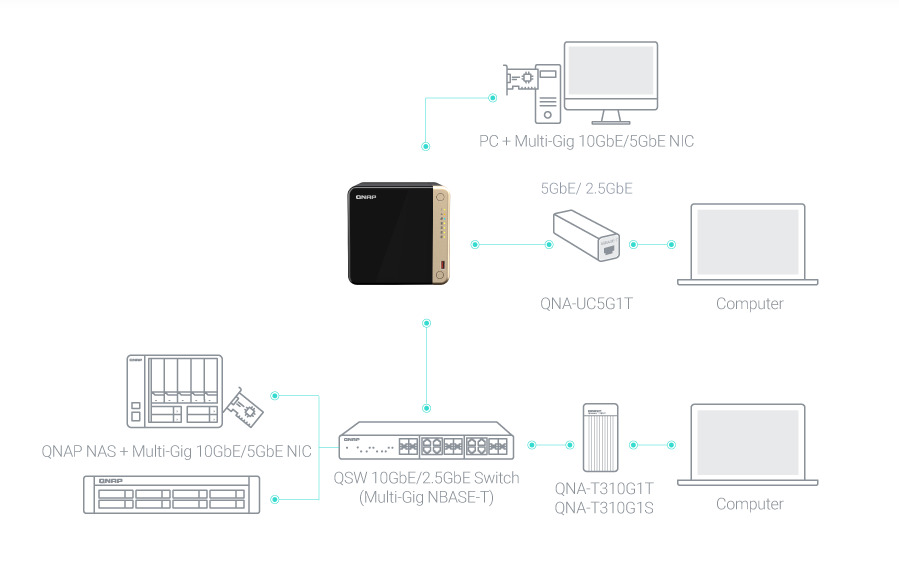 PC + Multi-Gig 10GbE/5GbE NIC

QNAP

5GbE/ 2.5GbE

QNA-UC5G1T

Computer

QNAP

QNAP NAS + Multi-Gig 10GbE/5GbE NIC

QNAP

QNAP

QSW 10GbE/2.5GbE Switch (Multi-Gig NBASE-T)

QNA-T310G1T
QNA-T310G1S

Computer