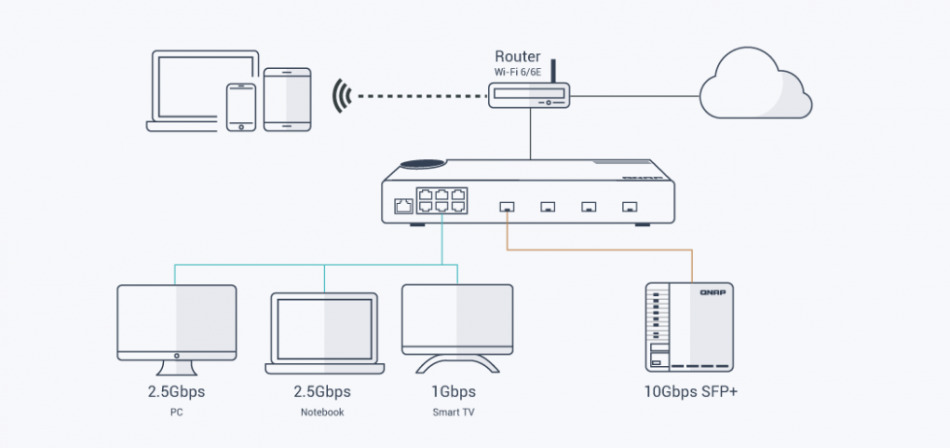 Router
Wi-Fi 6/6E

QNAP

QNAP

2.5Gbps
PC

2.5Gbps
Notebook

1Gbps
Smart TV

10Gbps SFP+