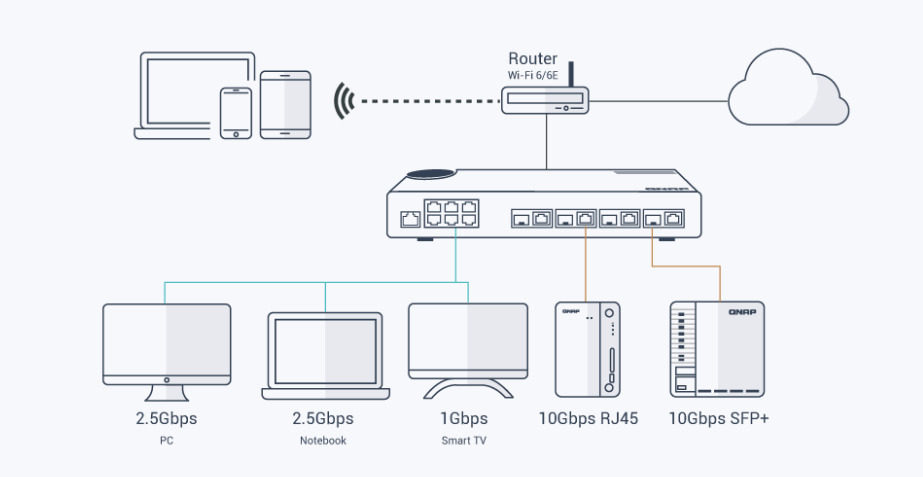 Router
Wi-Fi 6/6E

QNAP

QNAP

QNAP

2.5Gbps
PC

2.5Gbps
Notebook

1Gbps
Smart TV

10Gbps RJ45

10Gbps SFP+