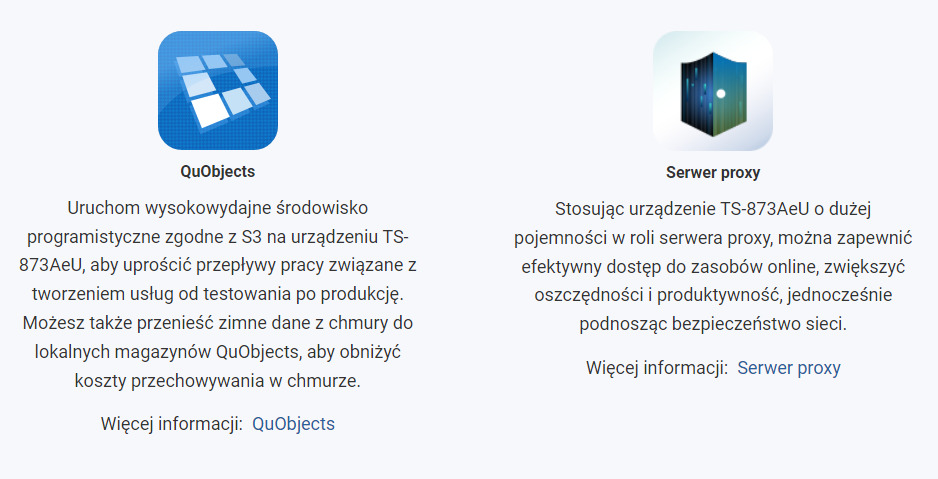 QuObjects

Uruchom wysokowydajne środowisko programistyczne zgodne z S3 na urządzeniu TS-873AeU, aby uprościć przepływy pracy związane z tworzeniem usług od testowania po produkcję. Możesz także przenieść zimne dane z chmury do lokalnych magazynów QuObjects, aby obniżyć koszty przechowywania w chmurze.

Więcej informacji: QuObjects

Serwer proxy

Stosując urządzenie TS-873AeU o dużej pojemności w roli serwera proxy, można zapewnić efektywny dostęp do zasobów online, zwiększyć oszczędności i produktywność, jednocześnie podnosząc bezpieczeństwo sieci.

Więcej informacji: Serwer proxy