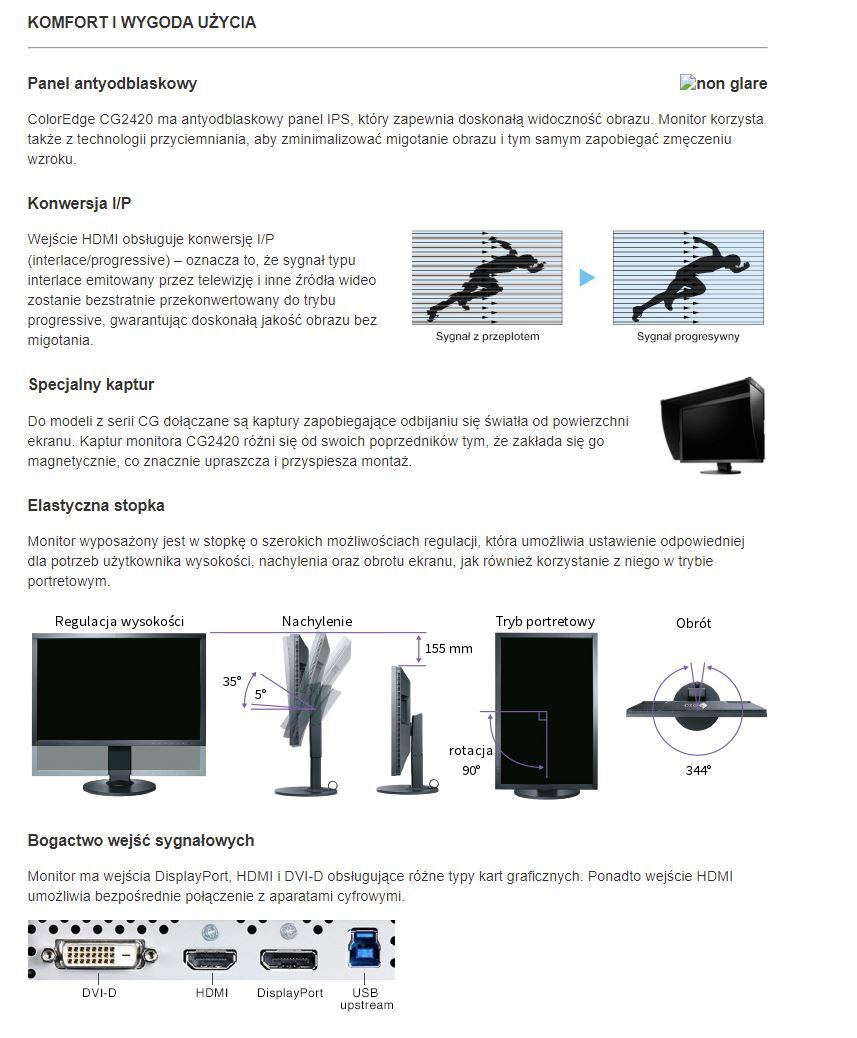 KOMFORT I WYGODA UŻYCIA

Panel antyodblaskowy

non glare

ColorEdge CG2420 ma antyodblaskowy panel IPS, który zapewnia doskonałą widoczność obrazu. Monitor korzysta także z technologii przyciemniania, aby zminimalizować migotanie obrazu i tym samym zapobiegać zmęczeniu wzroku.

Konwersja I/P

Wejście HDMI obsługuje konwersję I/P (interlace/progressive) – oznacza to, że sygnał typu interlace emitowany przez telewizję i inne źródła wideo zostanie bezstratnie przekonwertowany do trybu progressive, gwarantując doskonałą jakość obrazu bez migotania.

Sygnał z przeplotem

Sygnał progresywny

Specjalny kaptur

Do modeli z serii CG dołączane są kaptury zapobiegające odbijaniu się światła od powierzchni ekranu. Kaptur monitora CG2420 różni się od swoich poprzedników tym, że zakłada się go magnetycznie, co znacznie upraszcza i przyspiesza montaż.

Elastyczna stopka

Monitor wyposażony jest w stopkę o szerokich możliwościach regulacji, która umożliwia ustawienie odpowiedniej dla potrzeb użytkownika wysokości, nachylenia oraz obrotu ekranu, jak również korzystanie z niego w trybie portretowym.

Regulacja wysokości

Nachylenie

35°

5°

155 mm

Tryb portretowy

rotacja 90°

Obrót

344°

Bogactwo wejść sygnałowych

Monitor ma wejścia DisplayPort, HDMI i DVI-D obsługujące różne typy kart graficznych. Ponadto wejście HDMI umożliwia bezpośrednie połączenie z aparatami cyfrowymi.

DVI-D

HDMI

DisplayPort

USB upstream