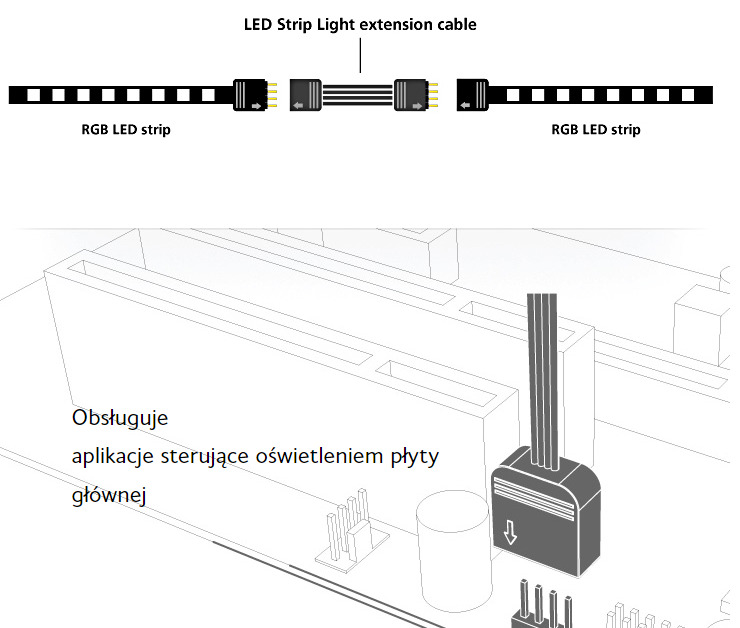 LED Strip Light extension cable

RGB LED strip

RGB LED strip

Obsługuje
aplikacje sterujące oświetleniem płyty
głównej