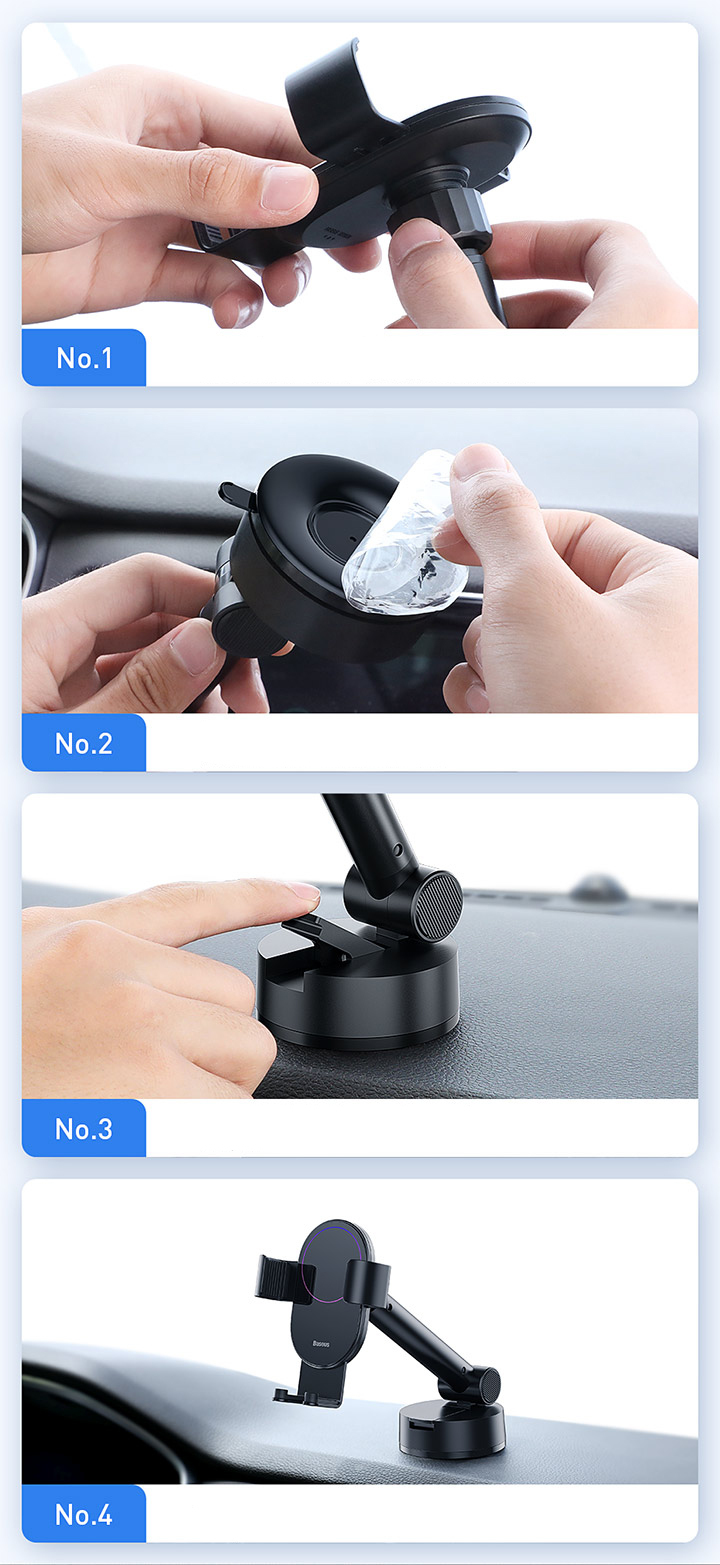 No.1

No.2

No.3

Baseus

No.4