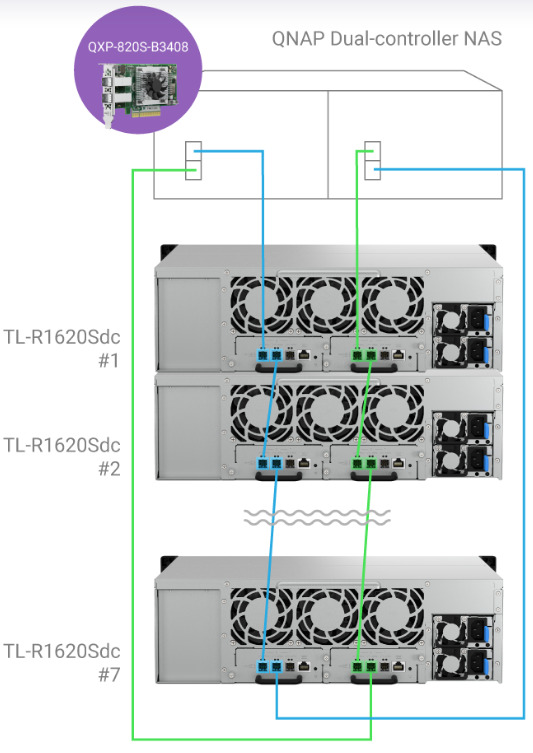 QXP-820S-B3408

QNAP Dual-controller NAS

TL-R1620Sdc
#1

TL-R1620Sdc
#2

TL-R1620Sdc
#7