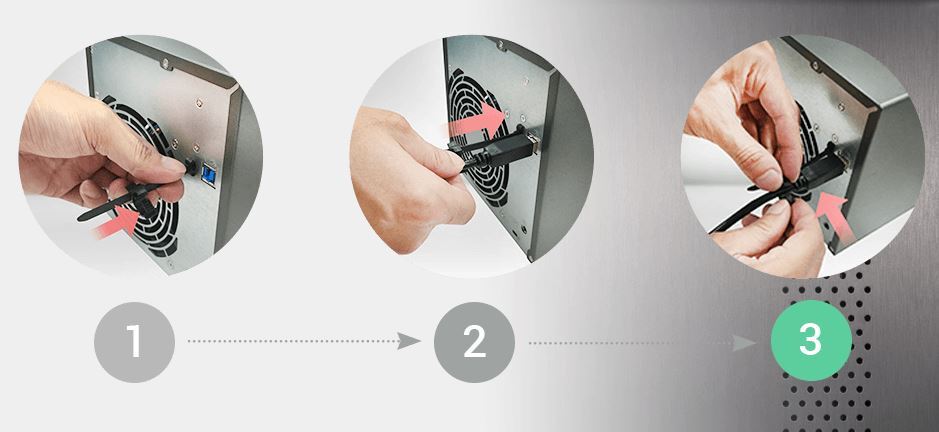 1
2
3