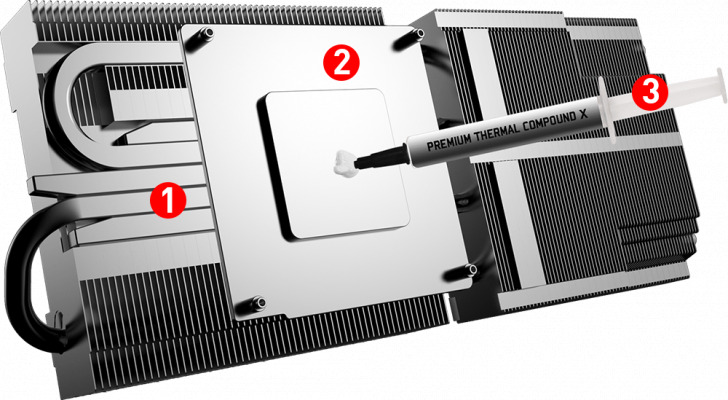 2
3
PREMIUM THERMAL COMPOUND X
1