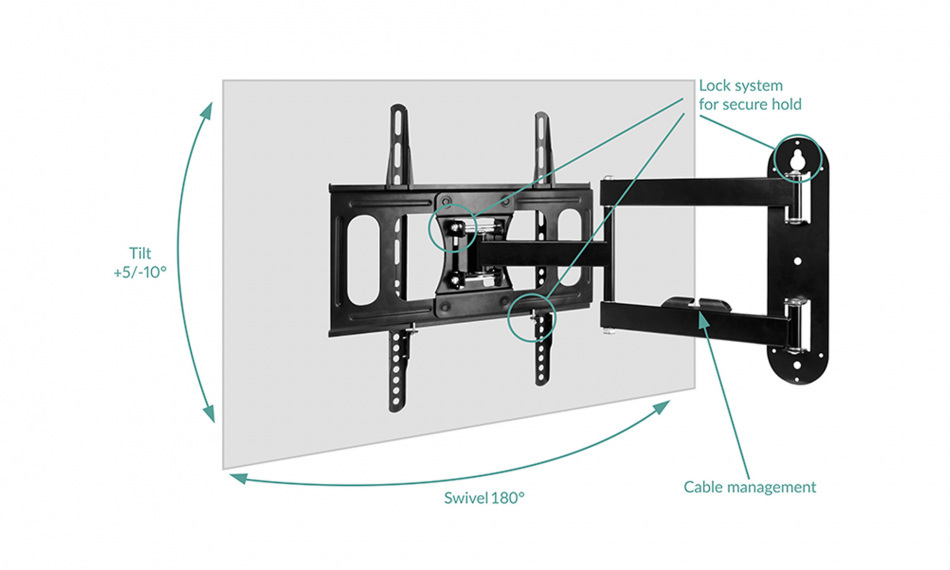 Lock system for secure hold

Tilt +5/-10°

Swivel 180°

Cable management