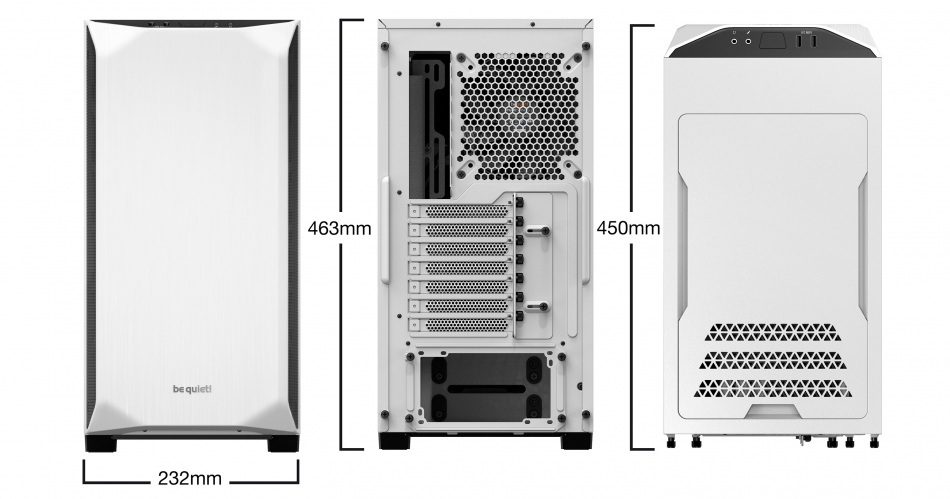 be quiet!

232mm

463mm

450mm