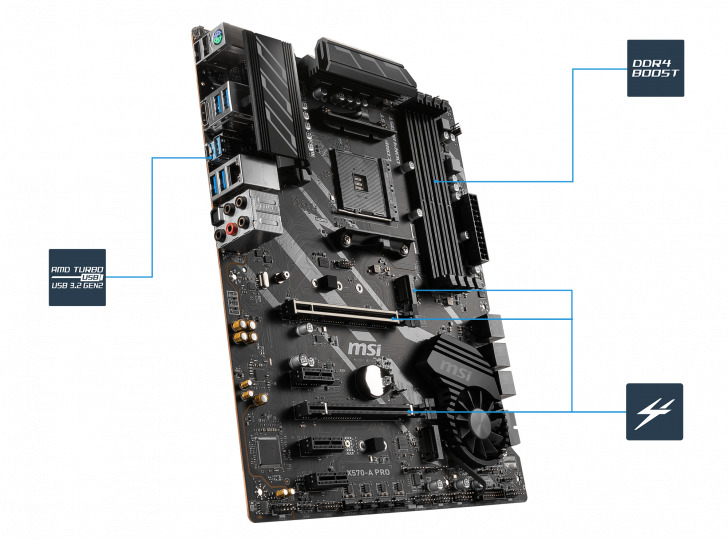 DDR4
BOOST

AMD TURBO
USB
USB 3.2 GEN2

msi

msi

X570-A PRO