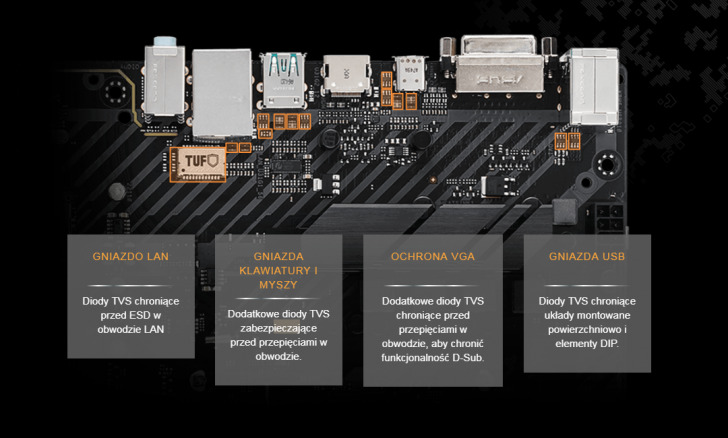 TUF

GNIAZDO LAN

Diody TVS chroniące przed ESD w obwodzie LAN

GNIAZDA KLAWIATURY I MYSZY

Dodatkowe diody TVS zabezpieczające przed przepięciami w obwodzie.

OCHRONA VGA

Dodatkowe diody TVS chroniące przed przepięciami w obwodzie, aby chronić funkcjonalność D-Sub.

GNIAZDA USB

Diody TVS chroniące układy montowane powierzchniowo i elementy DIP.