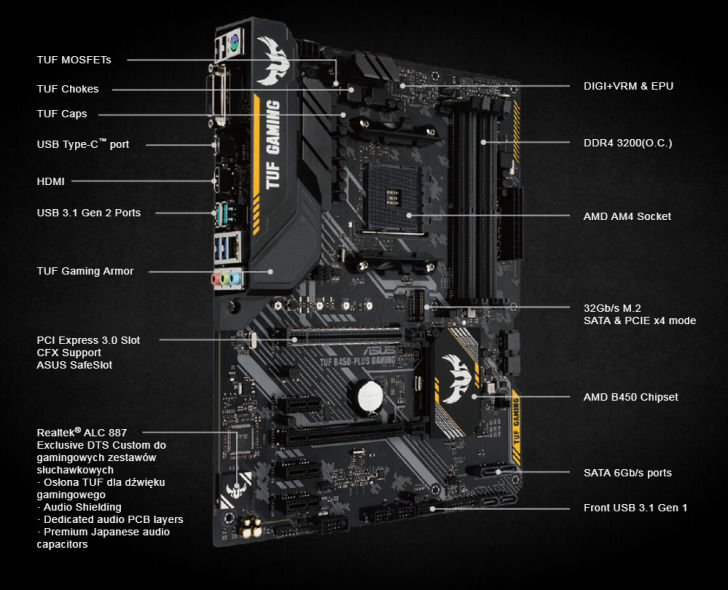 TUF MOSFETs

TUF Chokes

TUF Caps

USB Type-C™ port

HDMI

USB 3.1 Gen 2 Ports

TUF Gaming Armor

PCI Express 3.0 Slot
CFX Support
ASUS SafeSlot

Realtek® ALC 887
Exclusive DTS Custom do gamingowych zestawów słuchawkowych
· Osłona TUF dla dźwięku gamingowego
· Audio Shielding
· Dedicated audio PCB layers
· Premium Japanese audio capacitors

TUF GAMING

ASUS
TUF B450-PLUS GAMING

TUF GAMING

DIGI+VRM & EPU

DDR4 3200(O.C.)

AMD AM4 Socket

32Gb/s M.2
SATA & PCIE x4 mode

AMD B450 Chipset

SATA 6Gb/s ports

Front USB 3.1 Gen 1