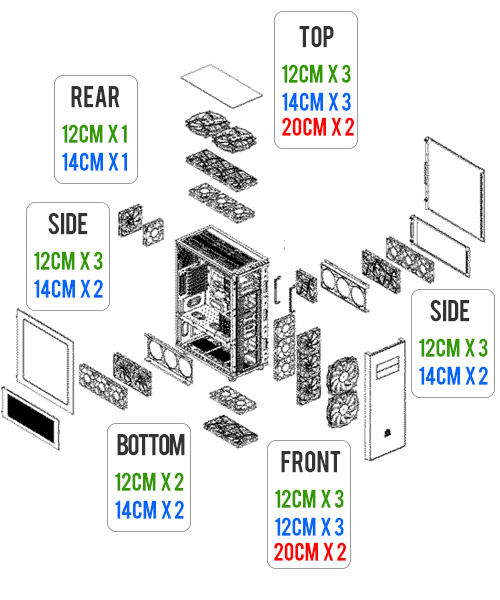 TOP
12CM X 3
14CM X 3
20CM X 2

REAR
12CM X 1
14CM X 1

SIDE
12CM X 3
14CM X 2

SIDE
12CM X 3
14CM X 2

BOTTOM
12CM X 2
14CM X 2

FRONT
12CM X 3
12CM X 3
20CM X 2