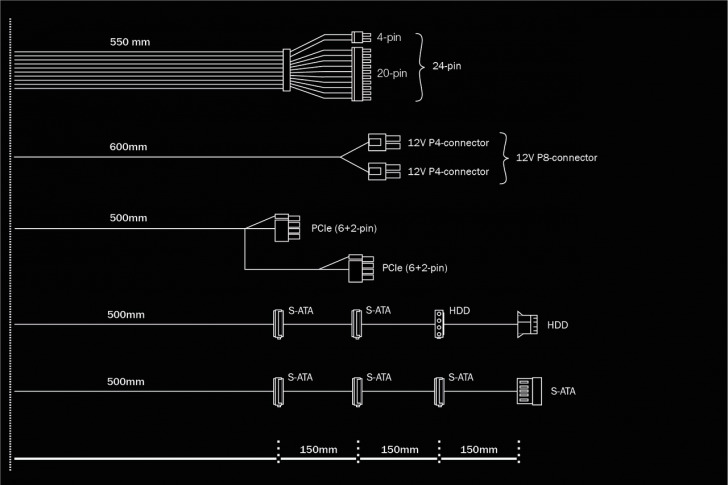 550 mm

4-pin

20-pin

24-pin

600mm

12V P4-connector

12V P4-connector

12V P8-connector

500mm

PCIe (6+2-pin)

PCIe (6+2-pin)

500mm

S-ATA

S-ATA

HDD

HDD

500mm

S-ATA

S-ATA

S-ATA

S-ATA

150mm

150mm

150mm