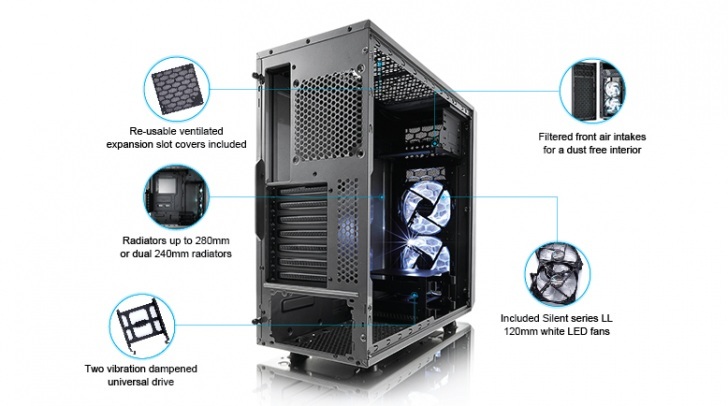 Re-usable ventilated expansion slot covers included

Radiators up to 280mm or dual 240mm radiators

Two vibration dampened universal drive

Filtered front air intakes for a dust free interior

Included Silent series LL 120mm white LED fans