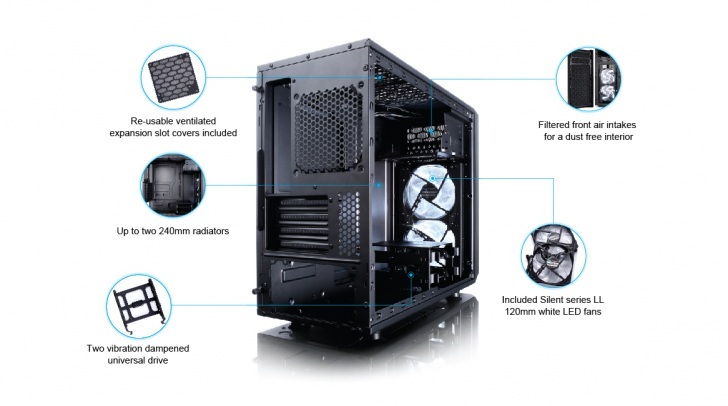 Re-usable ventilated expansion slot covers included

Up to two 240mm radiators

Two vibration dampened universal drive

Filtered front air intakes for a dust free interior

Included Silent series LL 120mm white LED fans