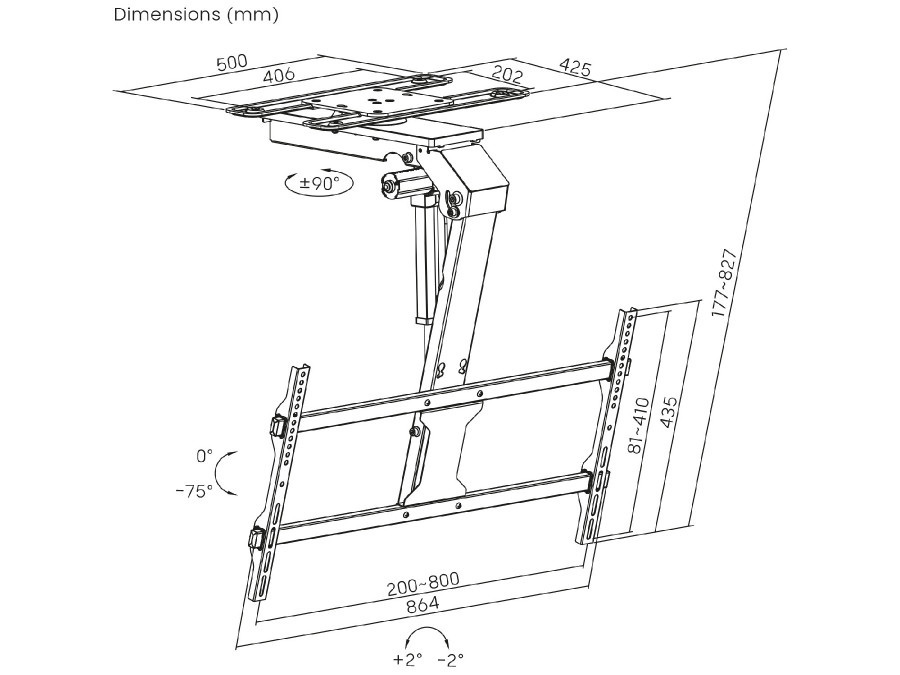 Dimensions (mm)

500
406
202
425
±90°
177~827
81~410
435
0°
-75°
200~800
864
+2° -2°