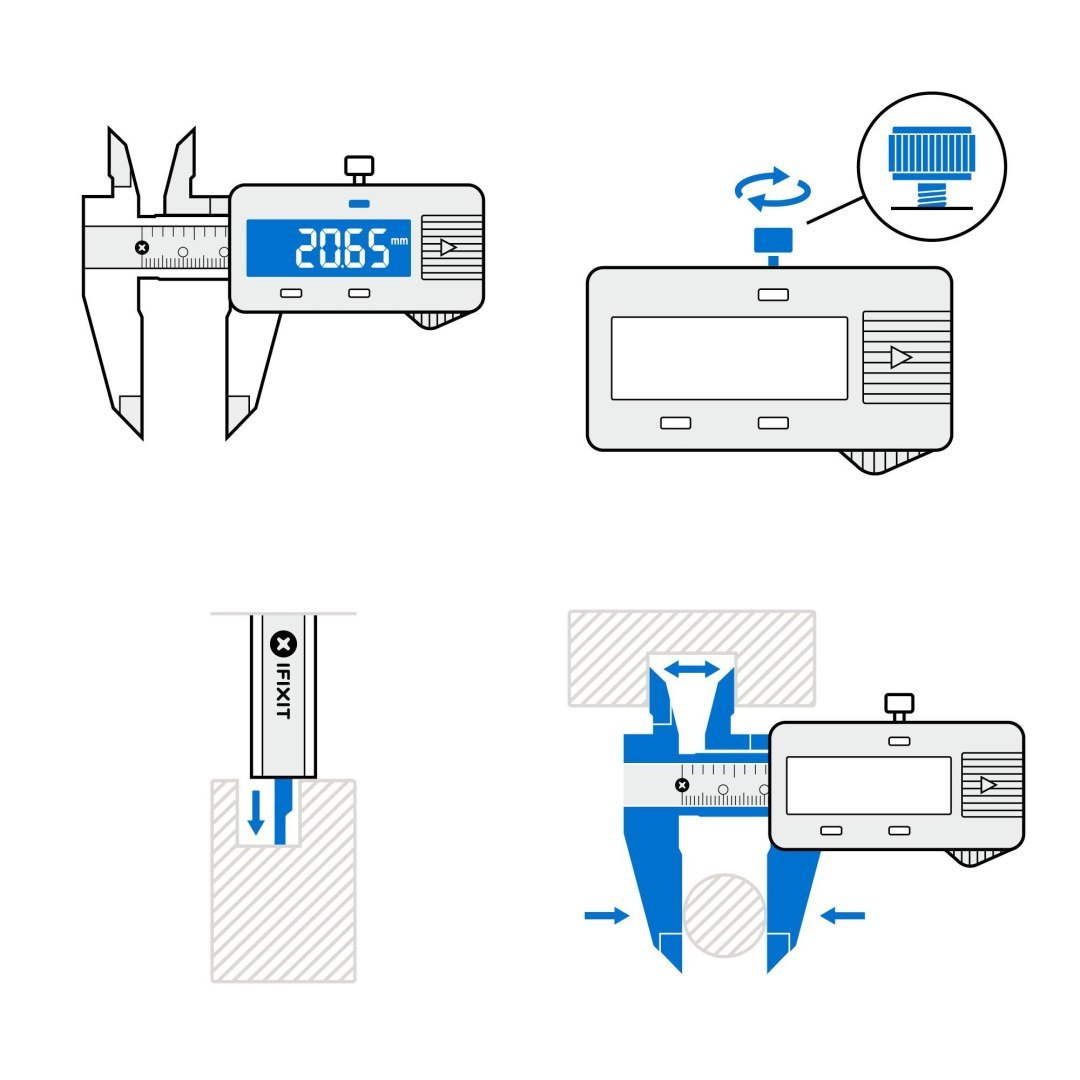 20.65 mm

IFIXIT